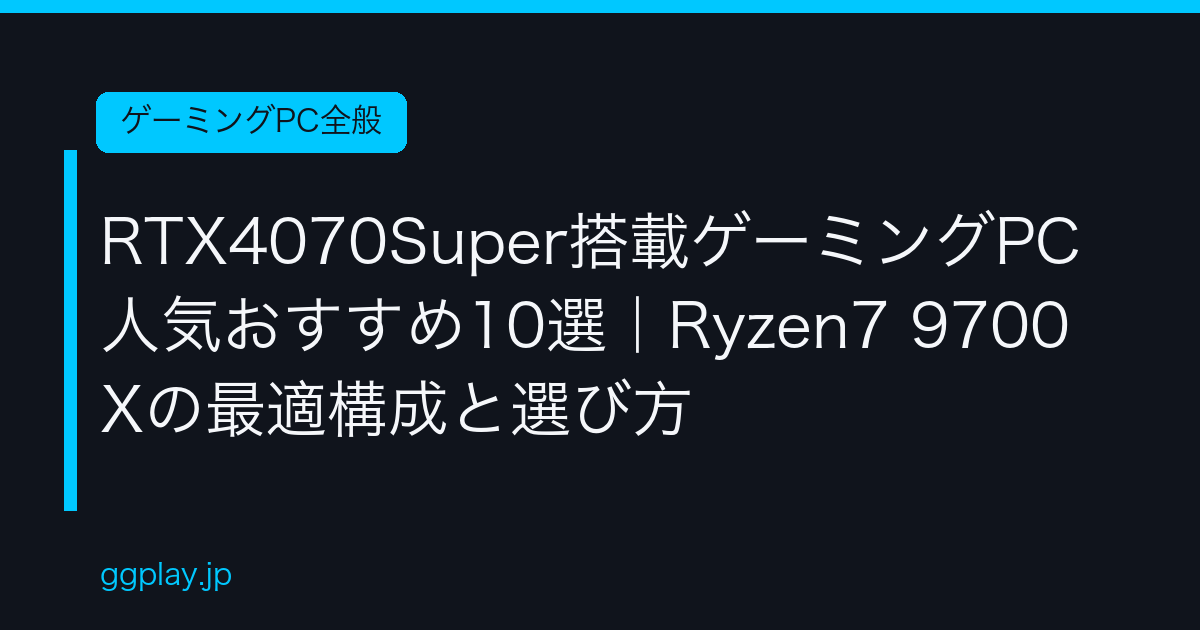 ゲーミングPC全般

RTX4070Super搭載ゲーミングPC人気おすすめ10選｜Ryzen7 9700Xの最適構成と選び方

ggplay.jp