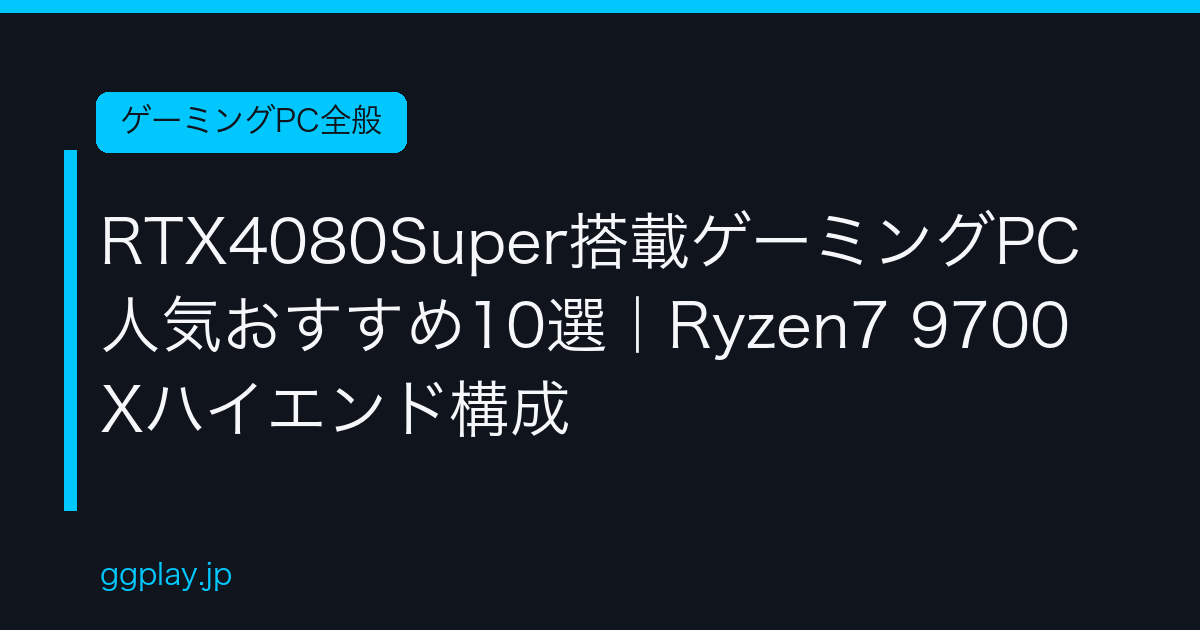 ゲーミングPC全般

RTX4080Super搭載ゲーミングPC人気おすすめ10選｜Ryzen7 9700Xハイエンド構成

ggplay.jp