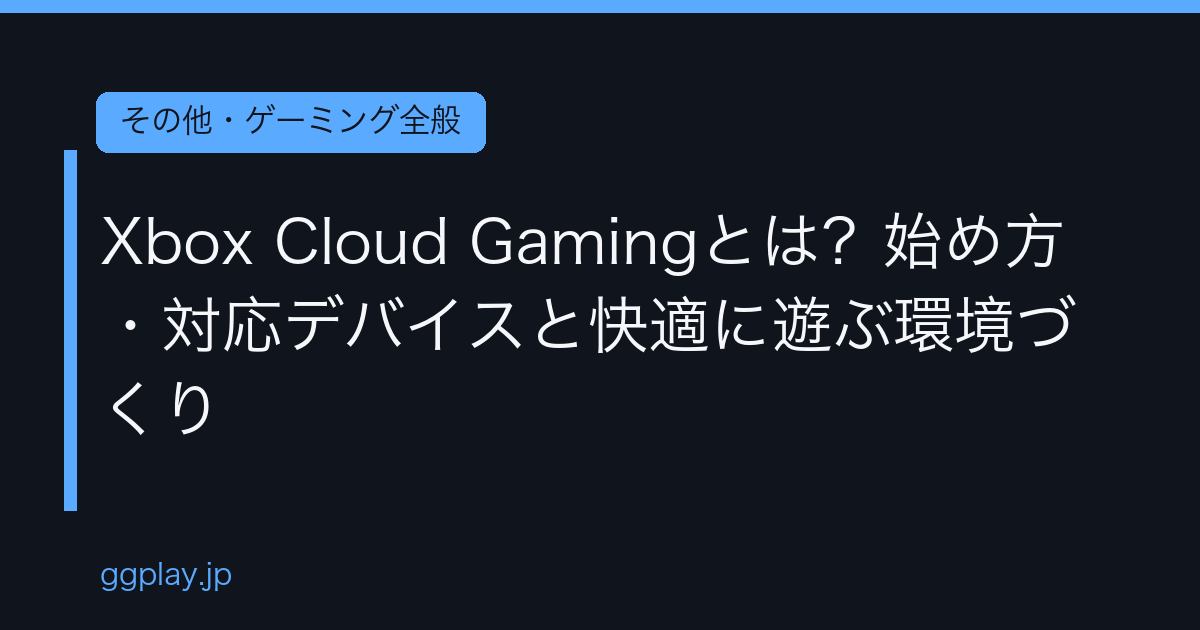 その他・ゲーミング全般

Xbox Cloud Gamingとは? 始め方・対応デバイスと快適に遊ぶ環境づくり

ggplay.jp