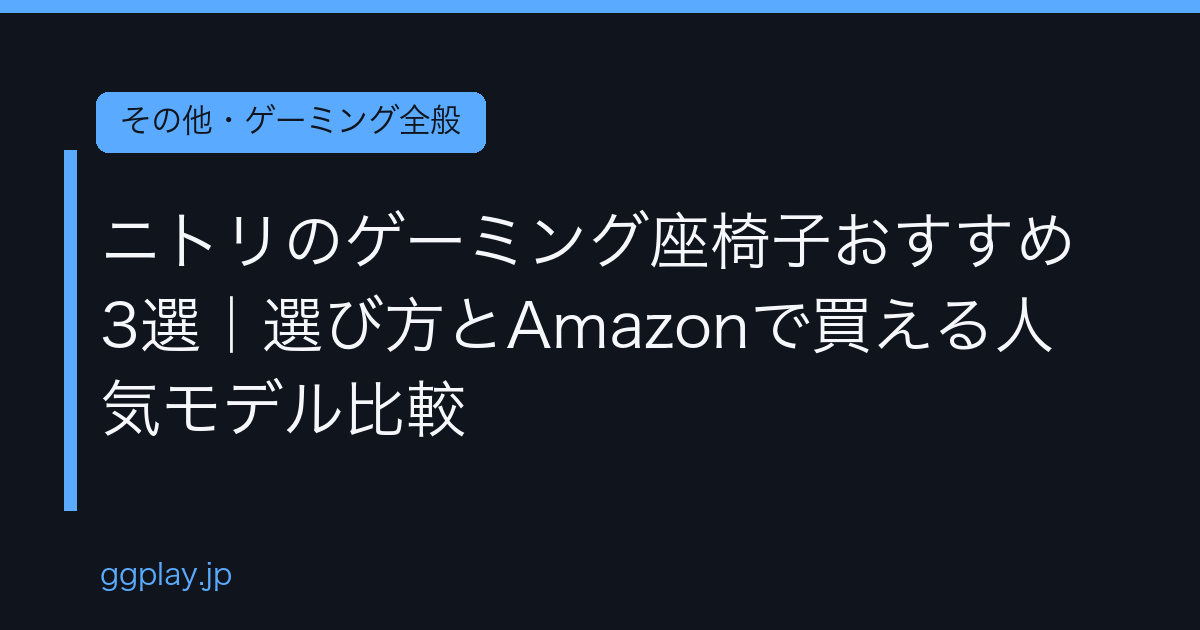 その他・ゲーミング全般

ニトリのゲーミング座椅子おすすめ3選｜選び方とAmazonで買える人気モデル比較

ggplay.jp