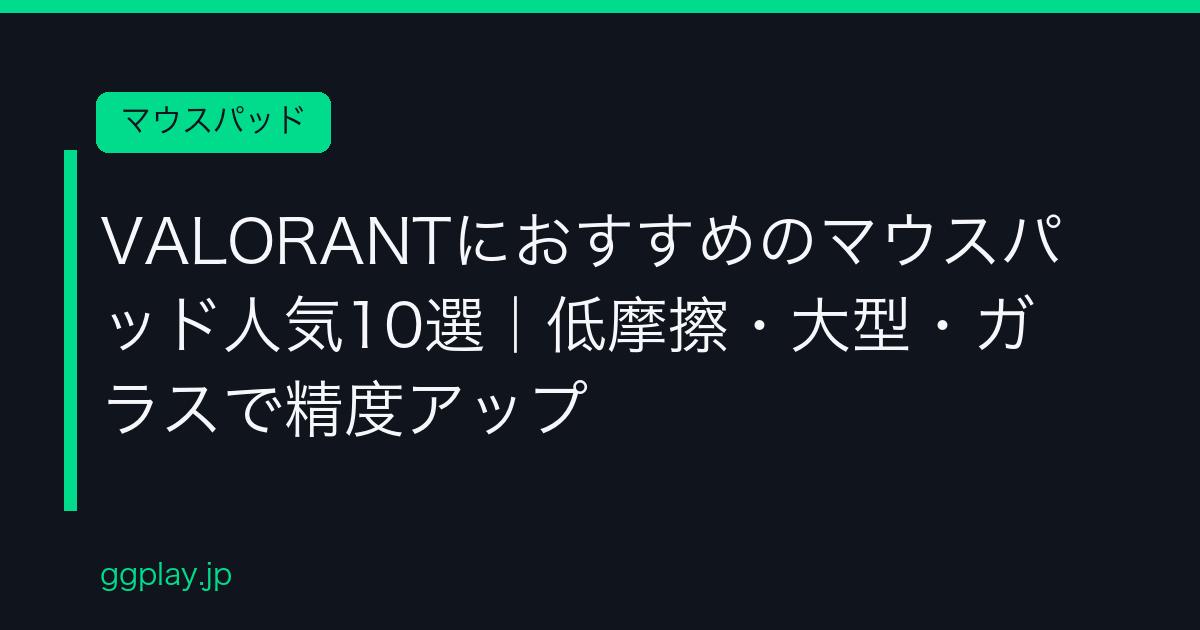 マウスパッド

VALORANTにおすすめのマウスパッド人気10選｜低摩擦・大型・ガラスで精度アップ

ggplay.jp