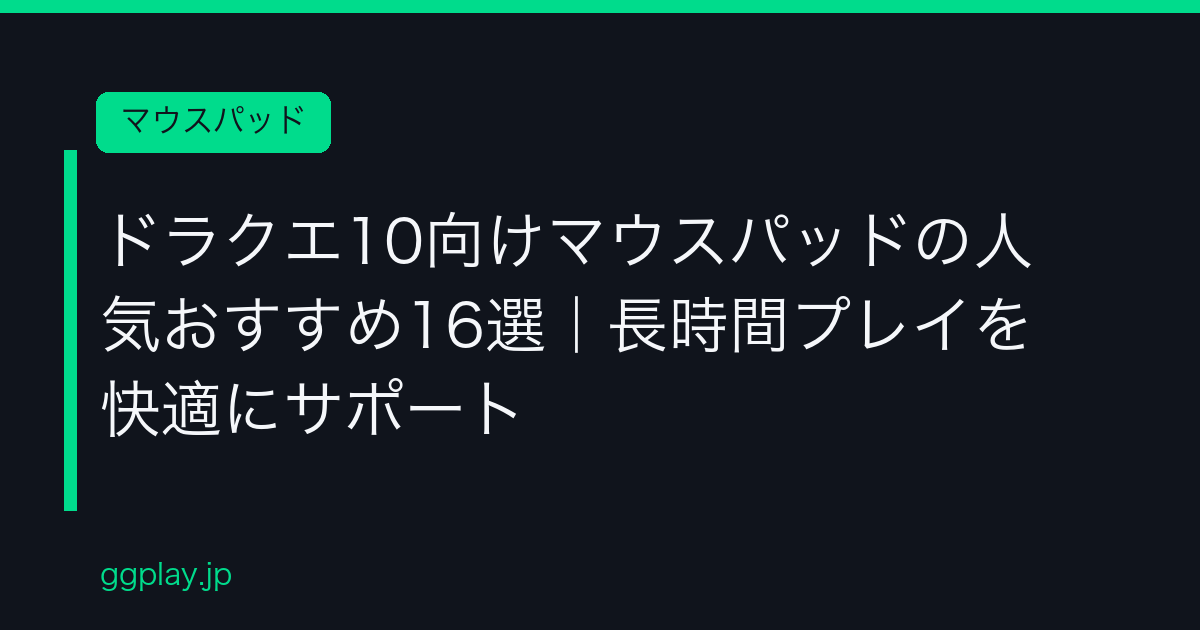 マウスパッド

ドラクエ10向けマウスパッドの人気おすすめ16選｜長時間プレイを快適にサポート

ggplay.jp