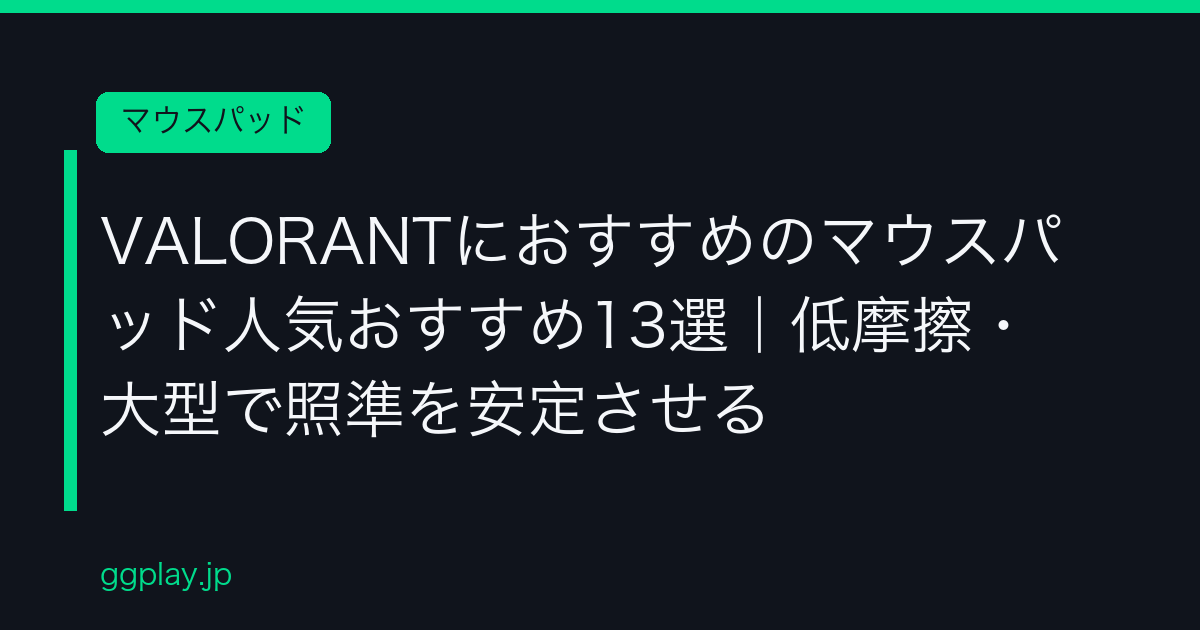 マウスパッド

VALORANTにおすすめのマウスパッド人気おすすめ13選｜低摩擦・大型で照準を安定させる

ggplay.jp