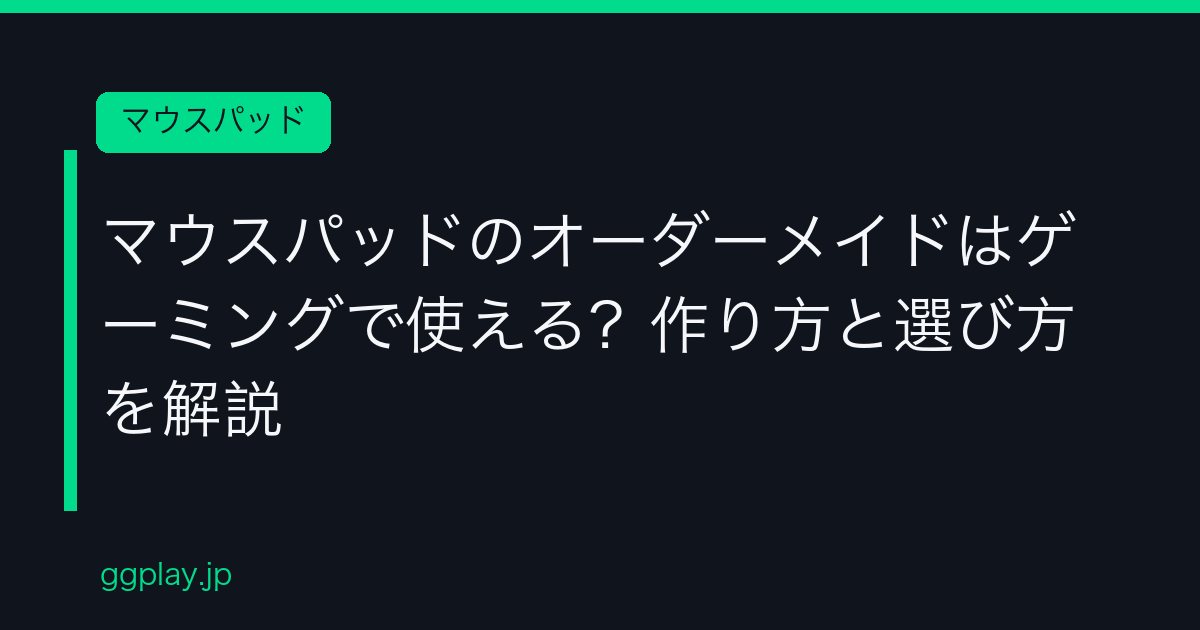 マウスパッド

マウスパッドのオーダーメイドはゲーミングで使える? 作り方と選び方を解説

ggplay.jp