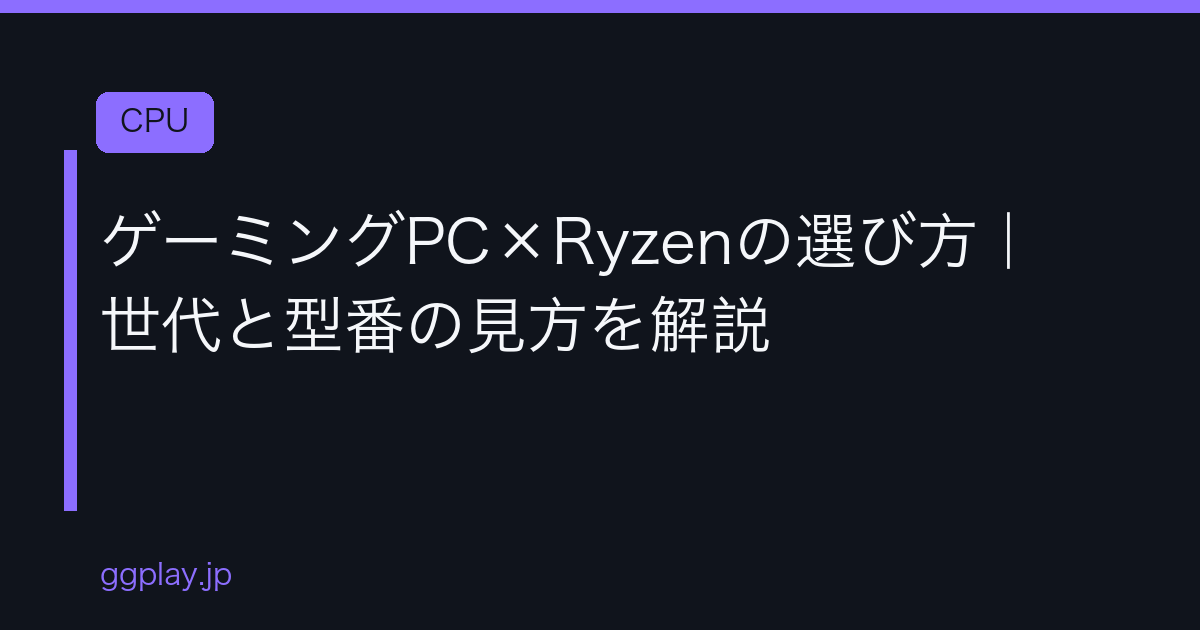 CPU

ゲーミングPC×Ryzenの選び方｜世代と型番の見方を解説

ggplay.jp