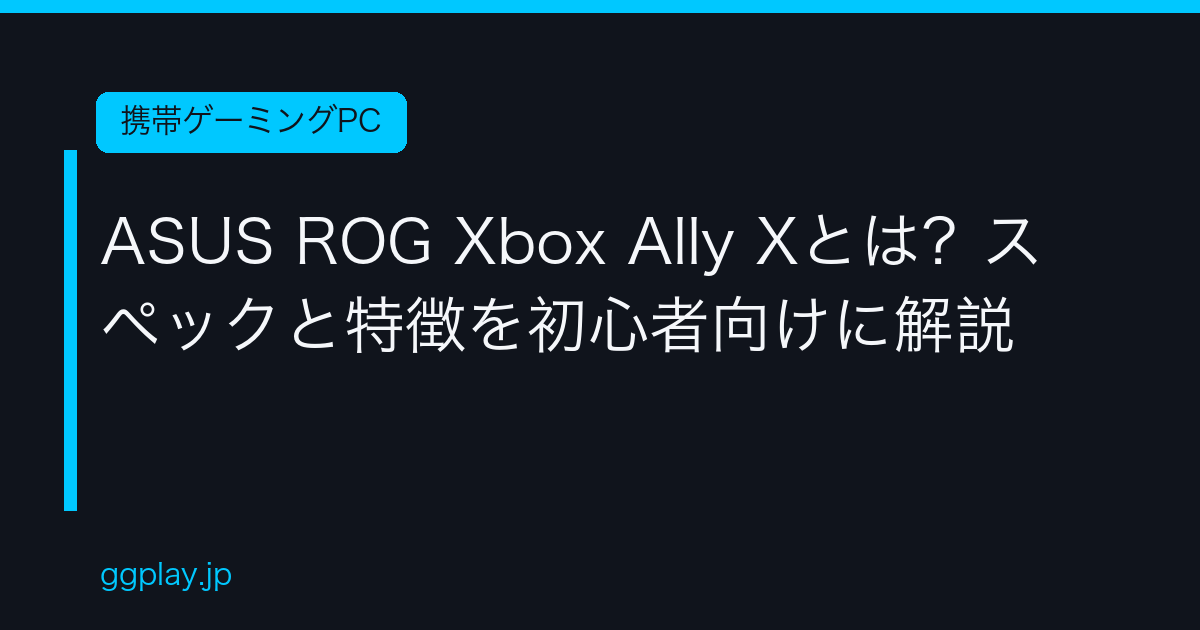 携帯ゲーミングPC

ASUS ROG Xbox Ally Xとは? スペックと特徴を初心者向けに解説

ggplay.jp