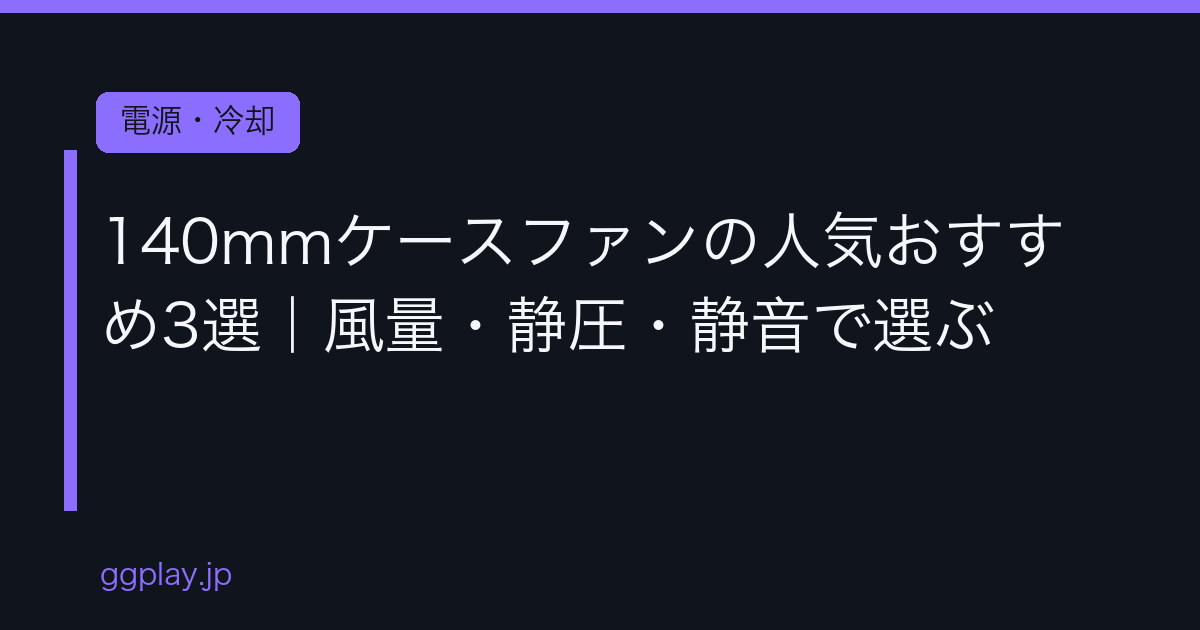 電源・冷却

140mmケースファンの人気おすすめ3選｜風量・静圧・静音で選ぶ

ggplay.jp