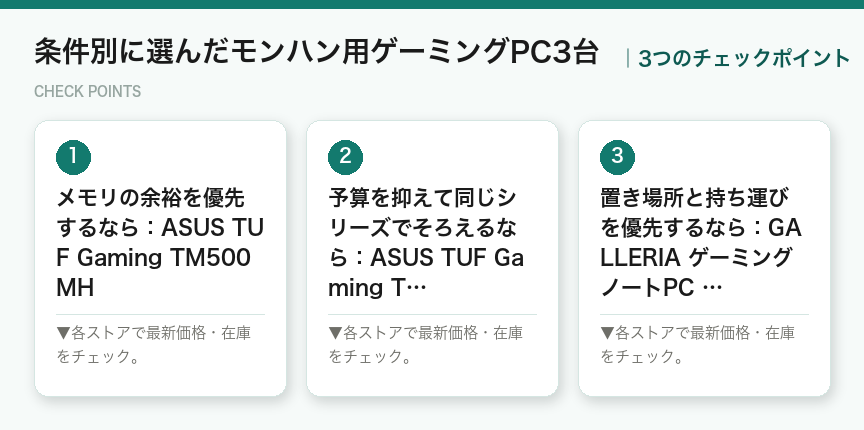 条件別に選んだモンハン用ゲーミングPC3台

3つのチェックポイント

CHECK POINTS

1

メモリの余裕を優先するなら：ASUS TUF Gaming TM500MH

▼各ストアで最新価格・在庫をチェック。

2

予算を抑えて同じシリーズでそろえるなら：ASUS TUF Gaming T…

▼各ストアで最新価格・在庫をチェック。

3

置き場所と持ち運びを優先するなら：GALLERIA ゲーミングノートPC …

▼各ストアで最新価格・在庫をチェック。