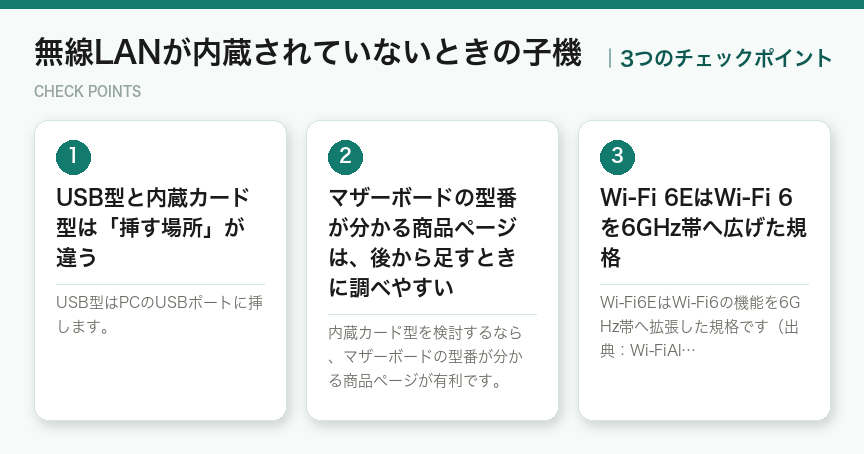 無線LANが内蔵されていないときの子機

3つのチェックポイント

CHECK POINTS

1

USB型と内蔵カード型は「挿す場所」が違う

USB型はPCのUSBポートに挿します。

2

マザーボードの型番が分かる商品ページは、後から足すときに調べやすい

内蔵カード型を検討するなら、マザーボードの型番が分かる商品ページが有利です。

3

Wi-Fi 6EはWi-Fi 6を6GHz帯へ広げた規格

Wi-Fi6EはWi-Fi6の機能を6GHz帯へ拡張した規格です（出典：Wi-FiAl…