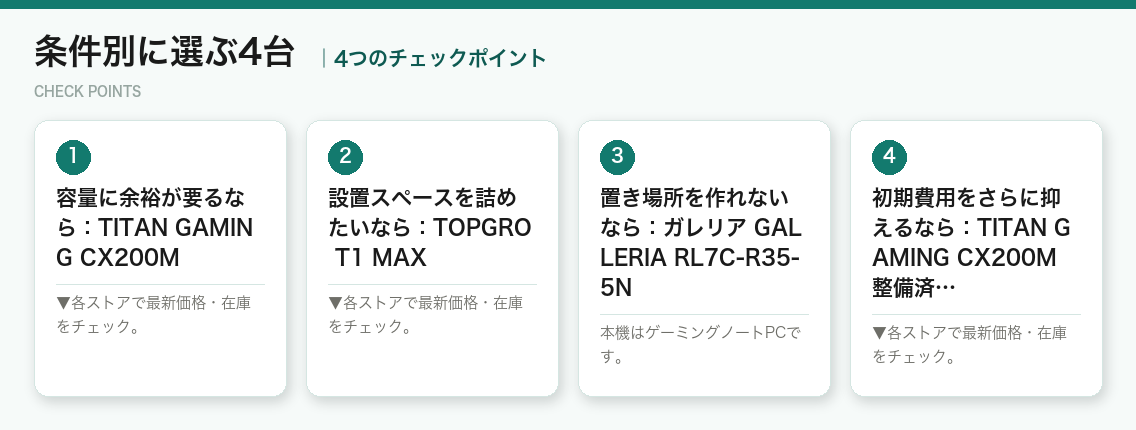 条件別に選ぶ4台 | 4つのチェックポイント

CHECK POINTS

1

容量に余裕が要るなら：TITAN GAMING CX200M

▼各ストアで最新価格・在庫をチェック。

2

設置スペースを詰めたいなら：TOPGRO T1 MAX

▼各ストアで最新価格・在庫をチェック。

3

置き場所を作れないなら：ガレリア GALLERIA RL7C-R35-5N

本機はゲーミングノートPCです。

4

初期費用をさらに抑えるなら：TITAN GAMING CX200M 整備済…

▼各ストアで最新価格・在庫をチェック。