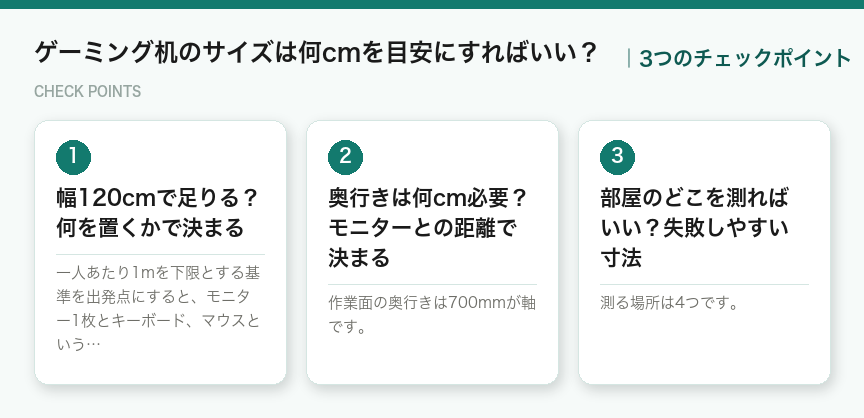 ゲーミング机のサイズは何cmを目安にすればいい？

3つのチェックポイント

CHECK POINTS

1

幅120cmで足りる？何を置くかで決まる

一人あたり1mを下限とする基準を出発点にすると、モニター1枚とキーボード、マウスという…

2

奥行きは何cm必要？モニターとの距離で決まる

作業面の奥行きは700mmが軸です。

3

部屋のどこを測ればいい？失敗しやすい寸法

測る場所は4つです。