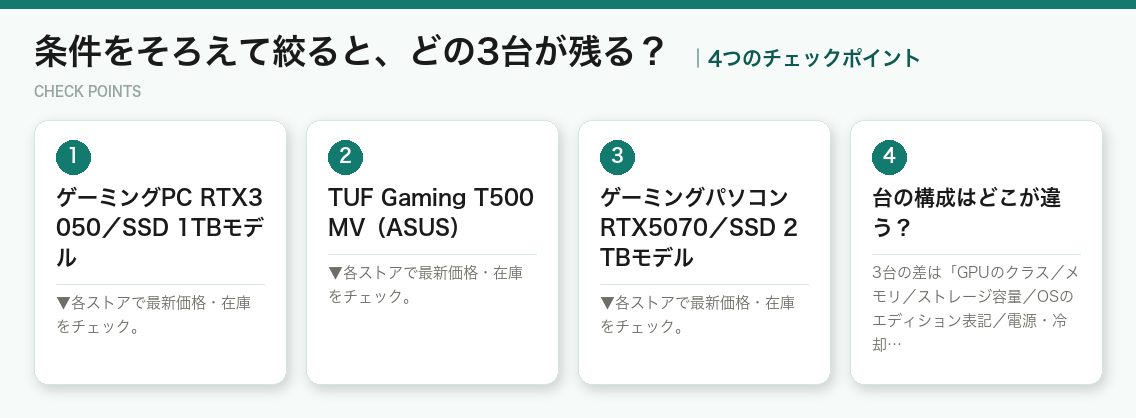 条件をそろえて絞ると、どの3台が残る？ | 4つのチェックポイント

CHECK POINTS

1

ゲーミングPC RTX3050／SSD 1TBモデル

▼各ストアで最新価格・在庫をチェック。

2

TUF Gaming T500MV（ASUS）

▼各ストアで最新価格・在庫をチェック。

3

ゲーミングパソコン RTX5070／SSD 2TBモデル

▼各ストアで最新価格・在庫をチェック。

4

台の構成はどこが違う？

3台の差は「GPUのクラス／メモリ／ストレージ容量／OSのエディション表記／電源・冷却…