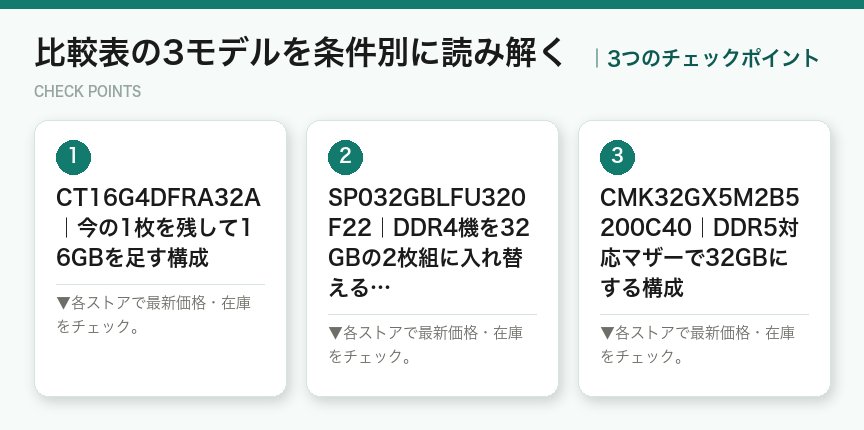 比較表の3モデルを条件別に読み解く

|3つのチェックポイント

CHECK POINTS

1

CT16G4DFRA32A｜今の1枚を残して16GBを足す構成

▼各ストアで最新価格・在庫をチェック。

2

SP032GBLFU320F22｜DDR4機を32GBの2枚組に入れ替える…

▼各ストアで最新価格・在庫をチェック。

3

CMK32GX5M2B5200C40｜DDR5対応マザーで32GBにする構成

▼各ストアで最新価格・在庫をチェック。