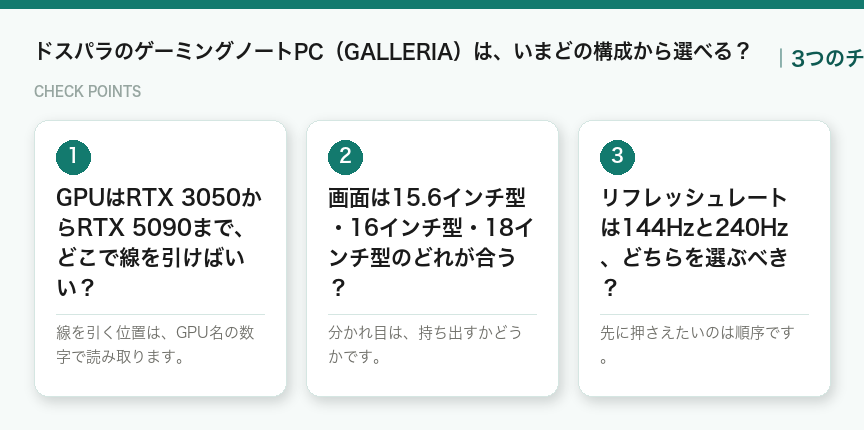 ドスパラのゲーミングノートPC（GALLERIA）は、いまどの構成から選べる？

| 3つのチ

CHECK POINTS

1

GPUはRTX 3050からRTX 5090まで、どこで線を引けばいい？

線を引く位置は、GPU名の数字で読み取ります。

2

画面は15.6インチ型・16インチ型・18インチ型のどれが合う？

分かれ目は、持ち出すかどうかです。

3

リフレッシュレートは144Hzと240Hz、どちらを選ぶべき？

先に押さえたいのは順序です。